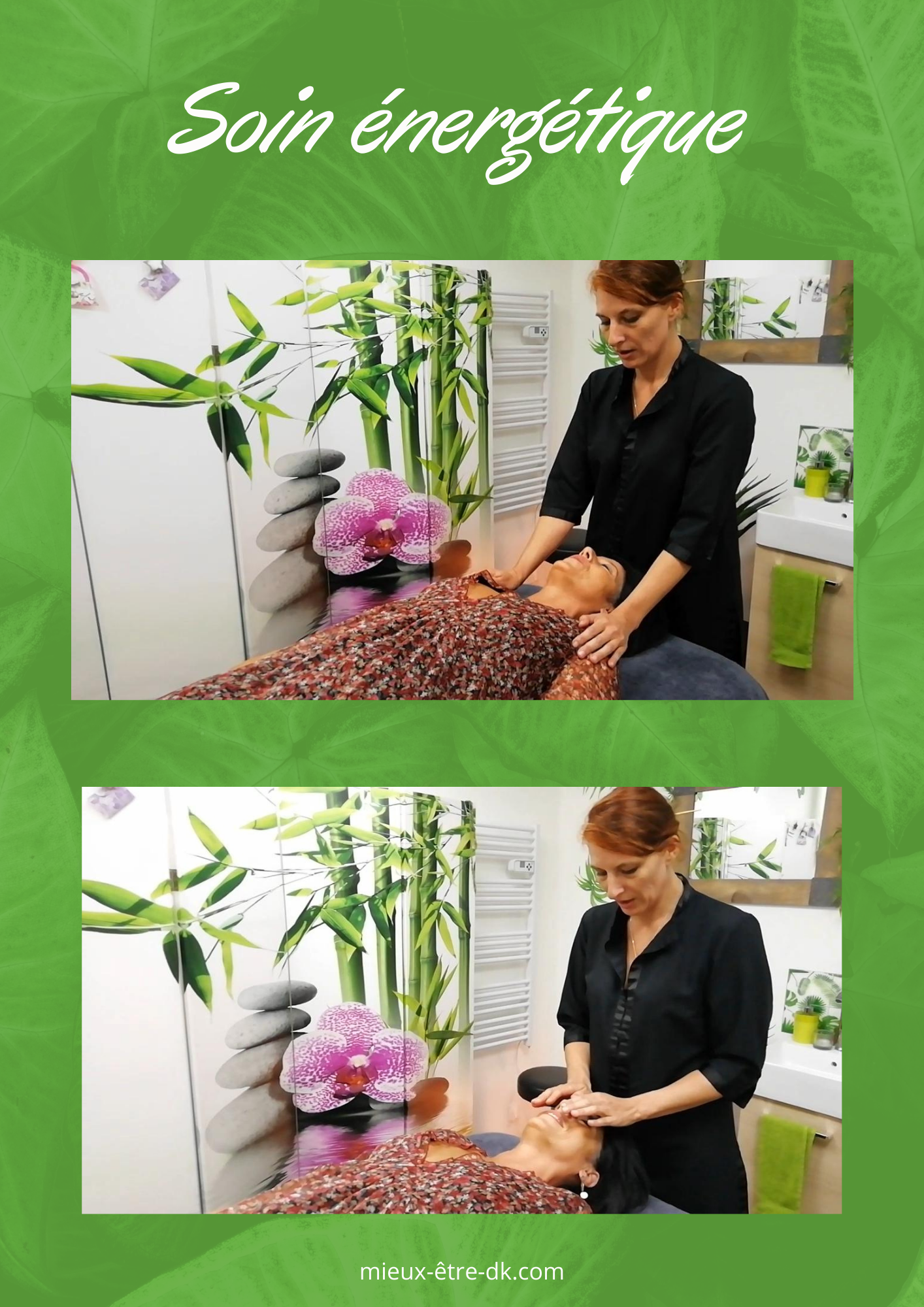 Soin énergétique

mieux-être-dk.com